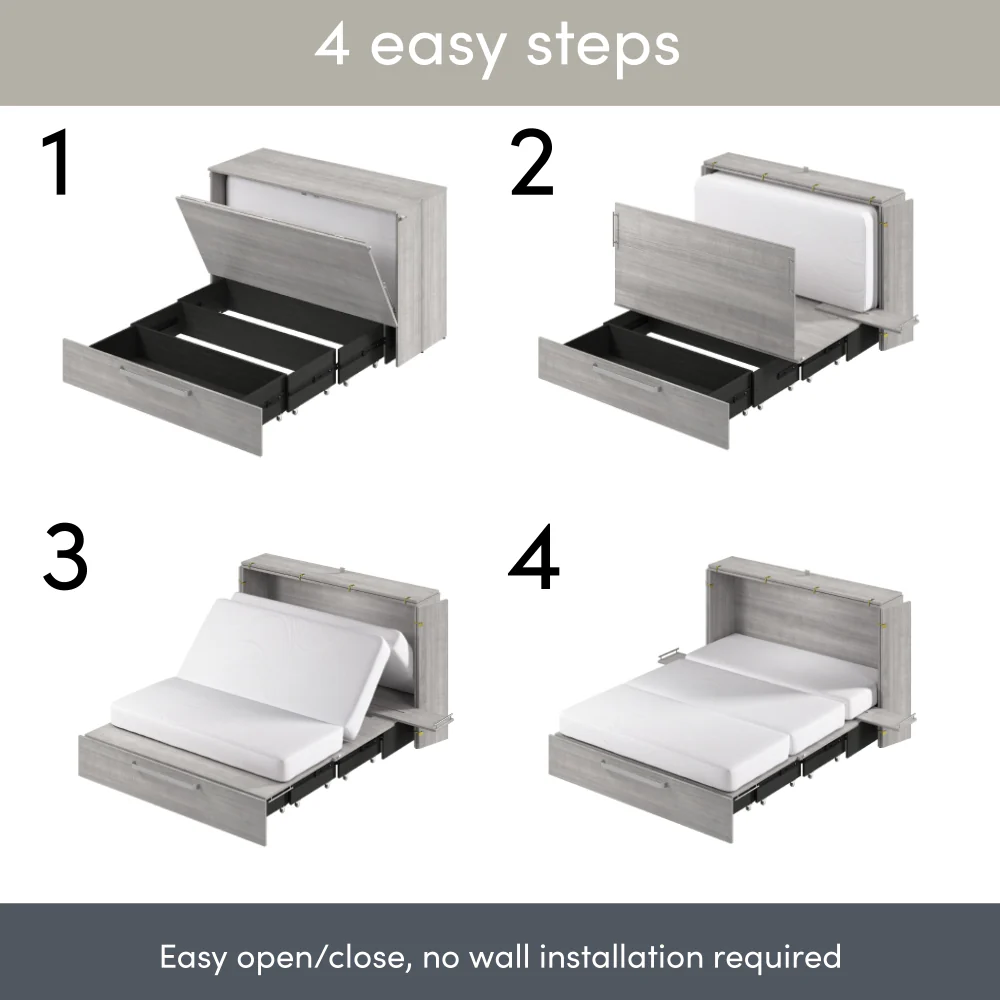 4 easy steps

1

2

3

4

Easy open/close, no wall installation required