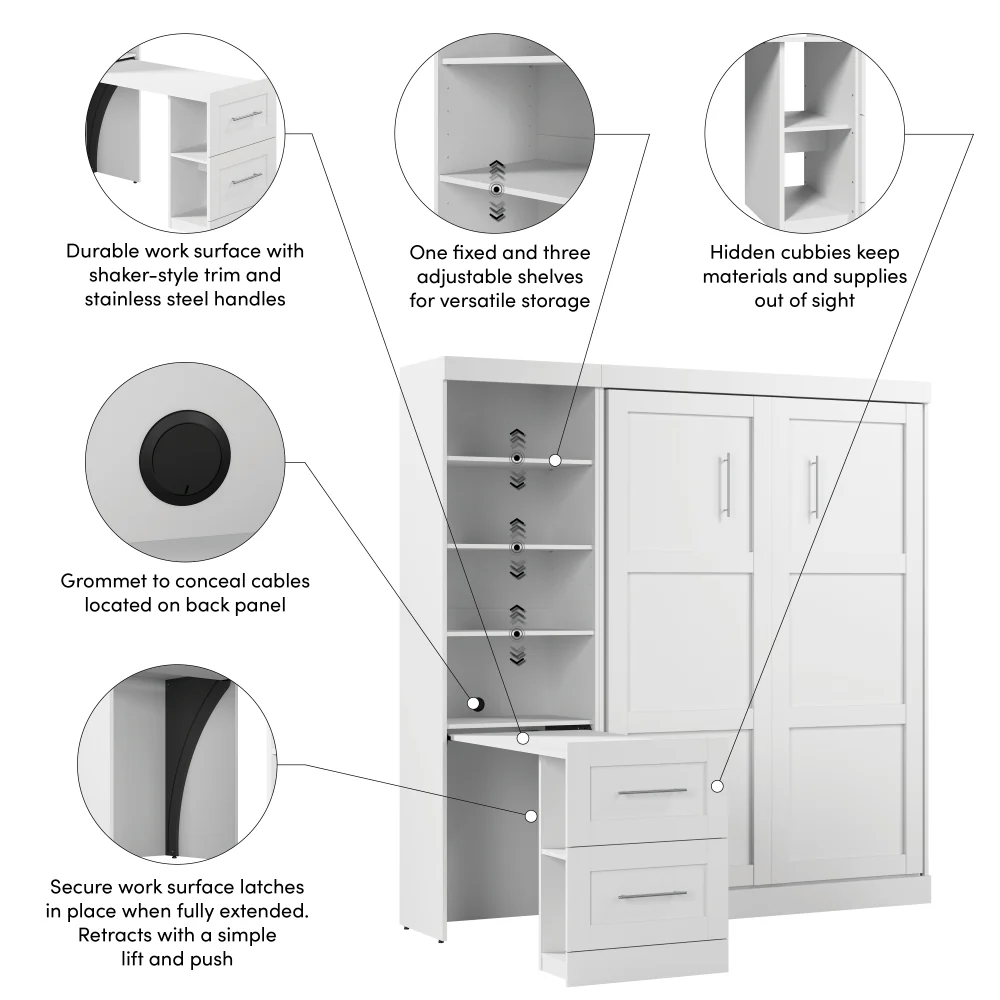 Durable work surface with shaker-style trim and stainless steel handles

One fixed and three adjustable shelves for versatile storage

Hidden cubbies keep materials and supplies out of sight

Grommet to conceal cables located on back panel

Secure work surface latches in place when fully extended. Retracts with a simple lift and push